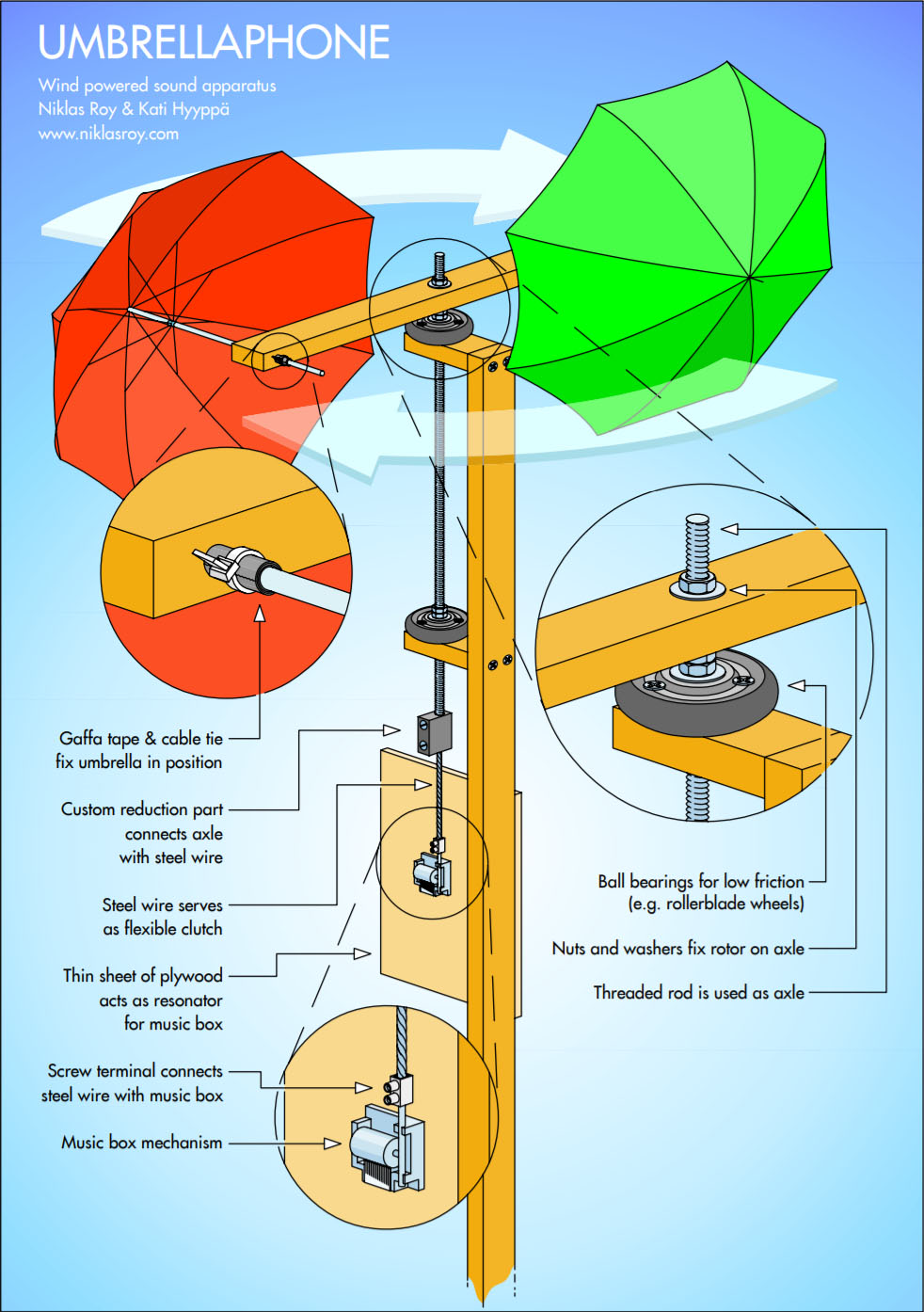 UMBRELLAPHONE

Wind powered sound apparatus
Niklas Roy & Kati Hyyppä
www.niklasroy.com

Gaffa tape & cable tie fix umbrella in position

Custom reduction part connects axle with steel wire

Steel wire serves as flexible clutch

Thin sheet of plywood acts as resonator for music box

Screw terminal connects steel wire with music box

Music box mechanism

Ball bearings for low friction (e.g. rollerblade wheels)

Nuts and washers fix rotor on axle

Threaded rod is used as axle